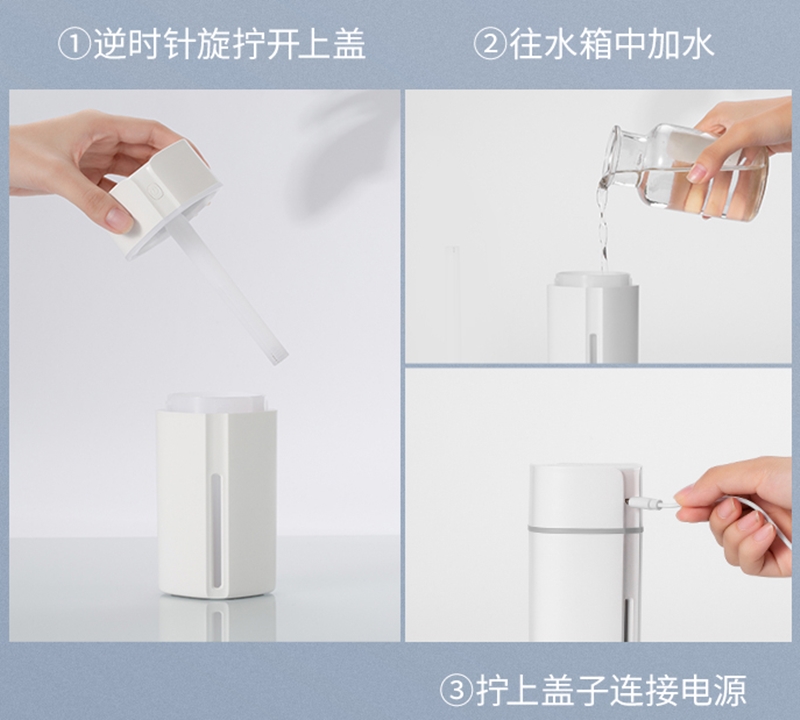 ①逆时针旋拧开上盖

②往水箱中加水

③拧上盖子连接电源