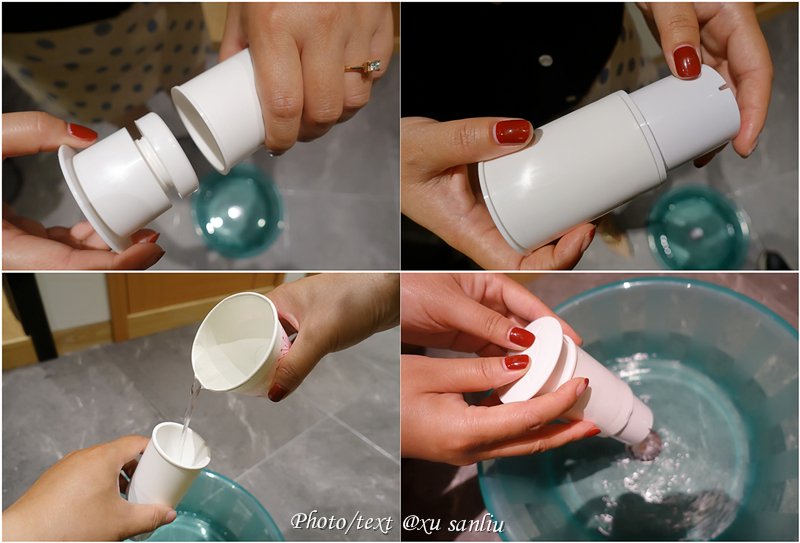 Photo/text @xu sanliu